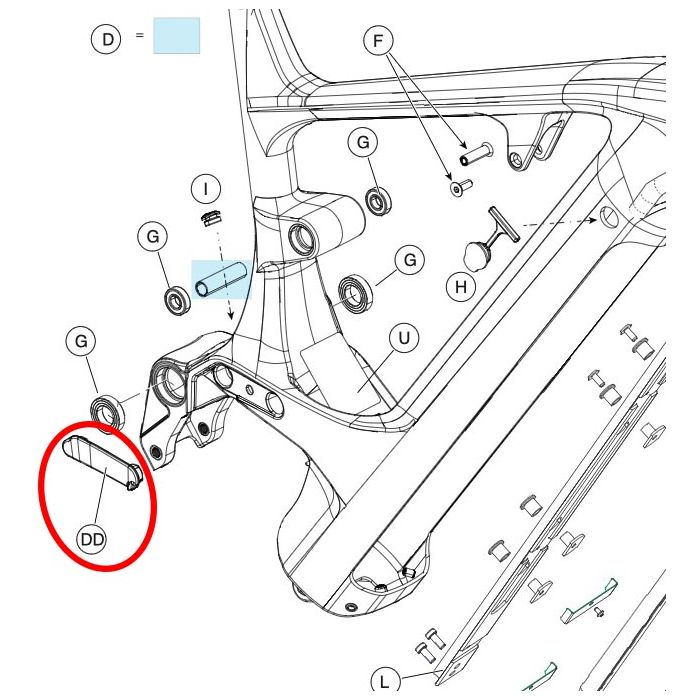 D =

F

G

I

G

G

H

G

U

DD

L